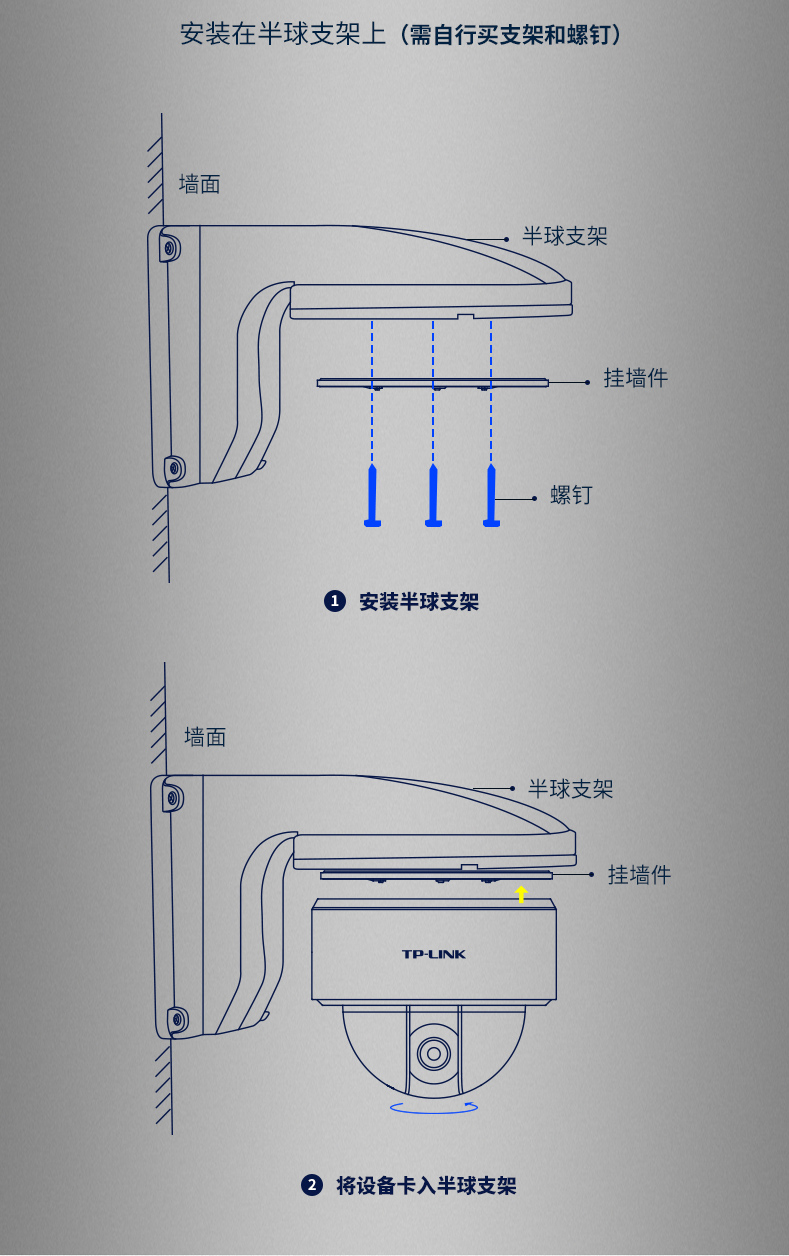 安装在半球支架上（需自行买支架和螺钉）

墙面

半球支架

挂墙件

螺钉

1 安装半球支架

墙面

半球支架

挂墙件

TP-LINK

2 将设备卡入半球支架