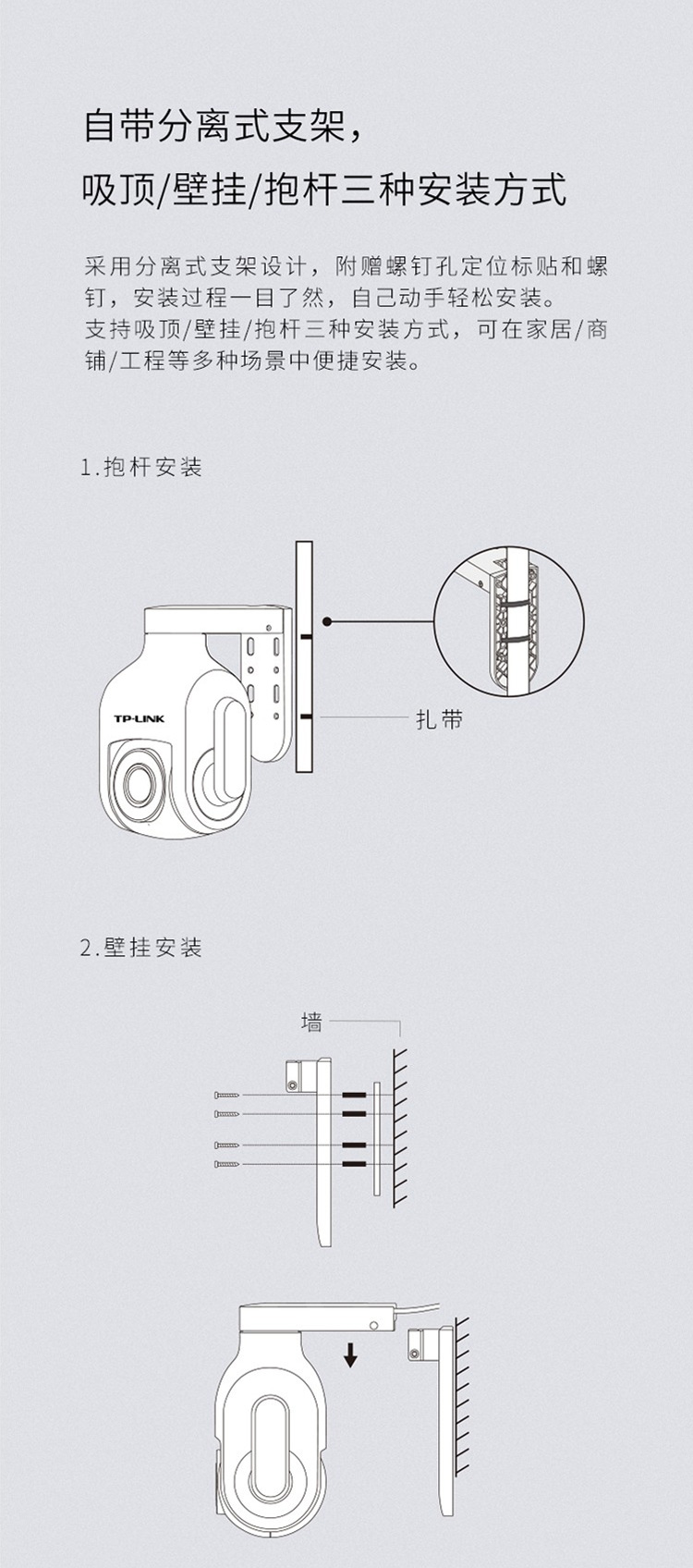 自带分离式支架，
吸顶/壁挂/抱杆三种安装方式

采用分离式支架设计，附赠螺钉孔定位标贴和螺钉，安装过程一目了然，自己动手轻松安装。
支持吸顶/壁挂/抱杆三种安装方式，可在家居/商铺/工程等多种场景中便捷安装。

1.抱杆安装

TP-LINK

扎带

2.壁挂安装

墙