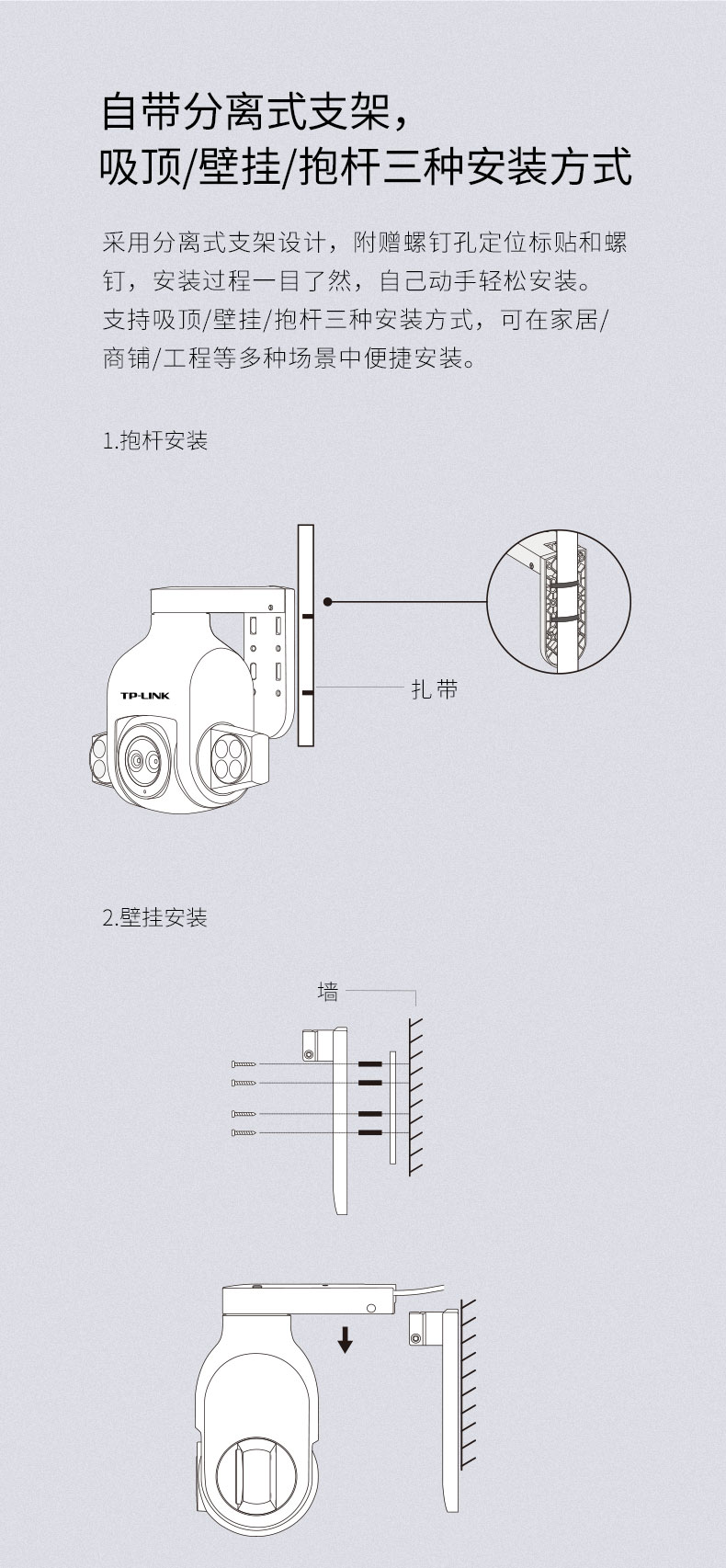 自带分离式支架，
吸顶/壁挂/抱杆三种安装方式

采用分离式支架设计，附赠螺钉孔定位标贴和螺钉，安装过程一目了然，自己动手轻松安装。支持吸顶/壁挂/抱杆三种安装方式，可在家居/商铺/工程等多种场景中便捷安装。

1.抱杆安装

TP-LINK

扎带

2.壁挂安装

墙