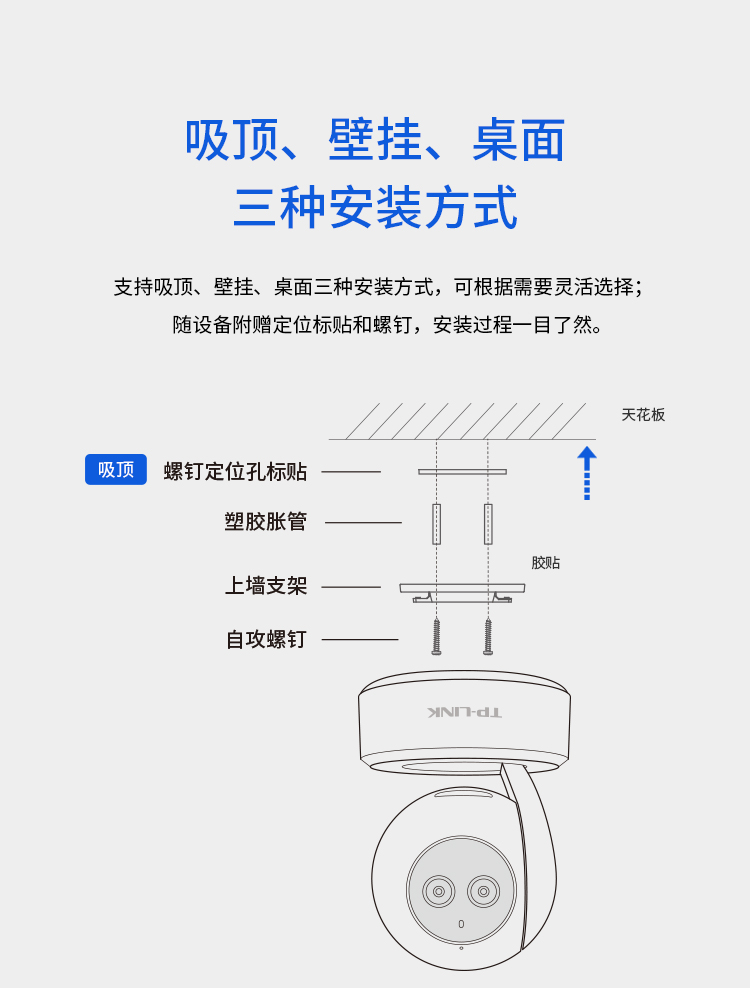 吸顶、壁挂、桌面
三种安装方式

支持吸顶、壁挂、桌面三种安装方式，可根据需要灵活选择；
随设备附赠定位标贴和螺钉，安装过程一目了然。

天花板

吸顶

螺钉定位孔标贴

塑胶胀管

胶贴

上墙支架

自攻螺钉

TP-LINK