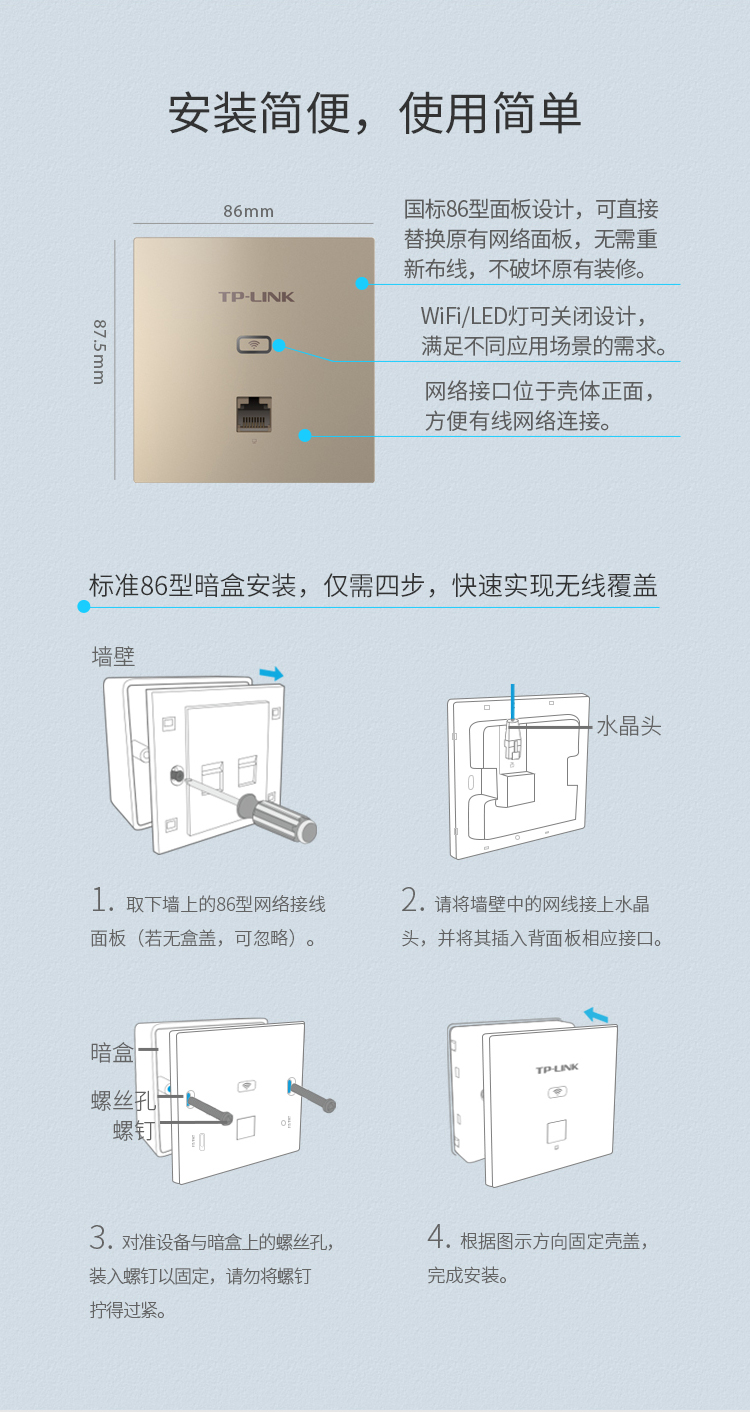 安装简便，使用简单

86mm

87.5mm

TP-LINK

国标86型面板设计，可直接替换原有网络面板，无需重新布线，不破坏原有装修。

WiFi/LED灯可关闭设计，满足不同应用场景的需求。

网络接口位于壳体正面，方便有线网络连接。

标准86型暗盒安装，仅需四步，快速实现无线覆盖

墙壁

水晶头

1. 取下墙上的86型网络接线面板（若无盒盖，可忽略）。

2. 请将墙壁中的网线接上水晶头，并将其插入背面板相应接口。

暗盒

螺丝孔

螺钉

TP-LINK

3. 对准设备与暗盒上的螺丝孔，装入螺钉以固定，请勿将螺钉拧得过紧。

4. 根据图示方向固定壳盖，完成安装。