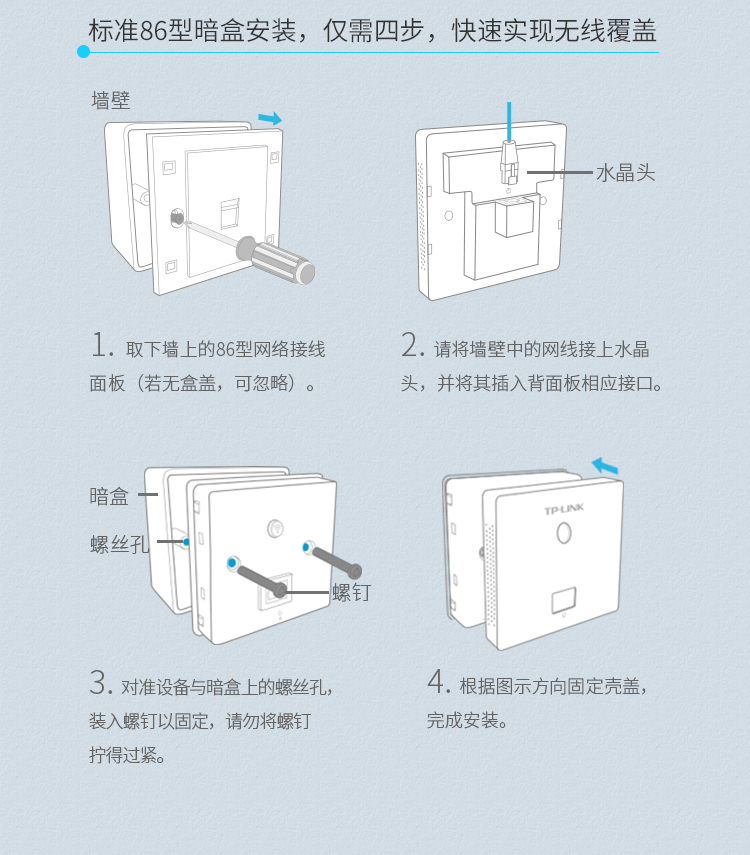 标准86型暗盒安装，仅需四步，快速实现无线覆盖

墙壁

水晶头

1. 取下墙上的86型网络接线面板（若无盒盖，可忽略）。

2. 请将墙壁中的网线接上水晶头，并将其插入背面板相应接口。

暗盒

螺丝孔

螺钉

TP-LINK

3. 对准设备与暗盒上的螺丝孔，装入螺钉以固定，请勿将螺钉拧得过紧。

4. 根据图示方向固定壳盖，完成安装。