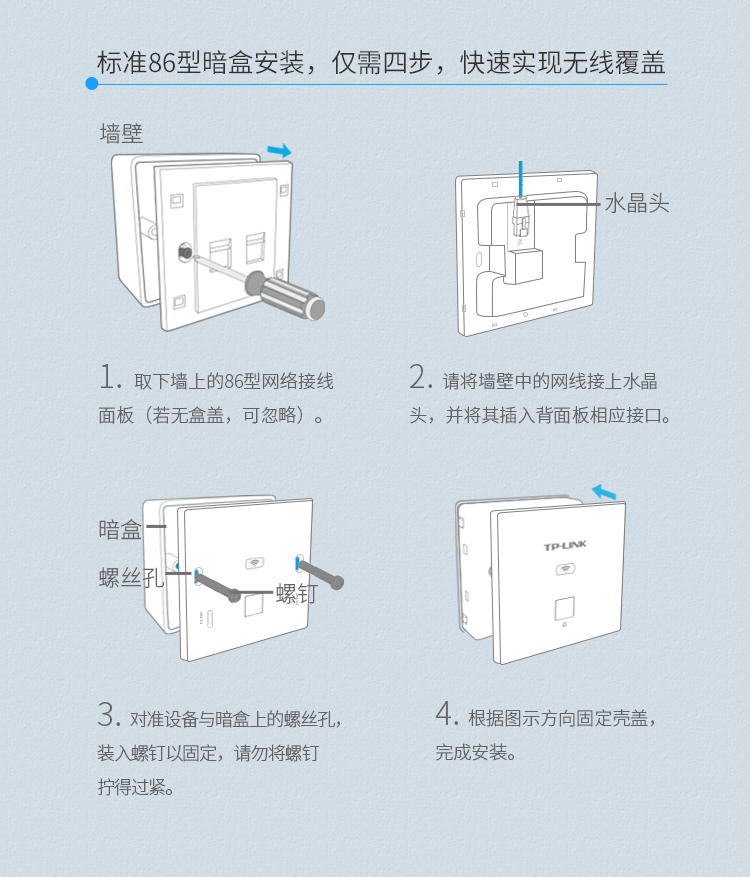 标准86型暗盒安装，仅需四步，快速实现无线覆盖

墙壁

水晶头

1. 取下墙上的86型网络接线面板（若无盒盖，可忽略）。

2. 请将墙壁中的网线接上水晶头，并将其插入背面板相应接口。

暗盒

螺丝孔

螺钉

TP-LINK

3. 对准设备与暗盒上的螺丝孔，装入螺钉以固定，请勿将螺钉拧得过紧。

4. 根据图示方向固定壳盖，完成安装。