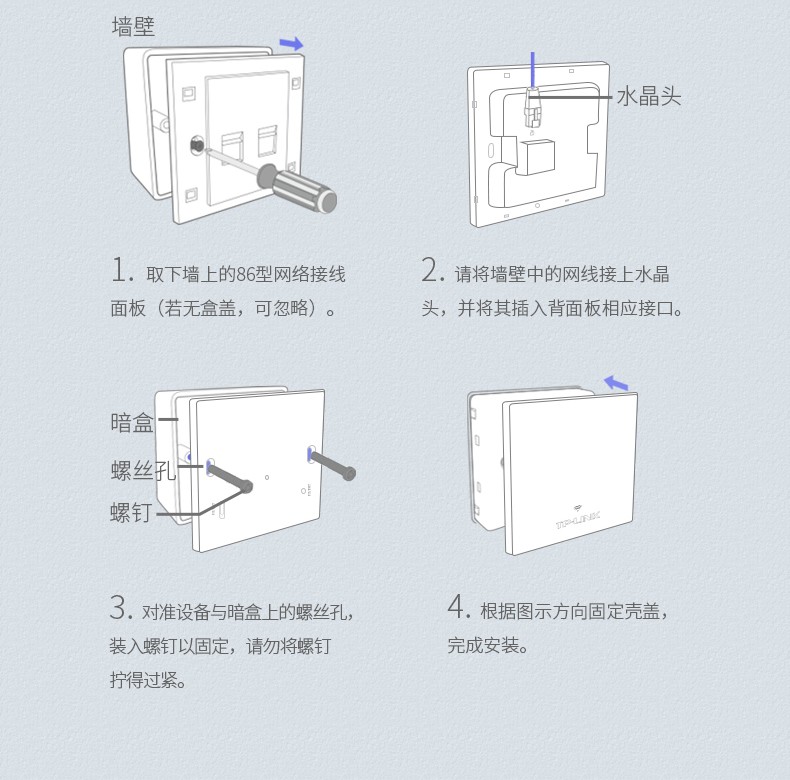 墙壁

水晶头

1. 取下墙上的86型网络接线面板（若无盒盖，可忽略）。

2. 请将墙壁中的网线接上水晶头，并将其插入背面板相应接口。

暗盒
螺丝孔
螺钉

TP-LINK

3. 对准设备与暗盒上的螺丝孔，装入螺钉以固定，请勿将螺钉拧得过紧。

4. 根据图示方向固定壳盖，完成安装。