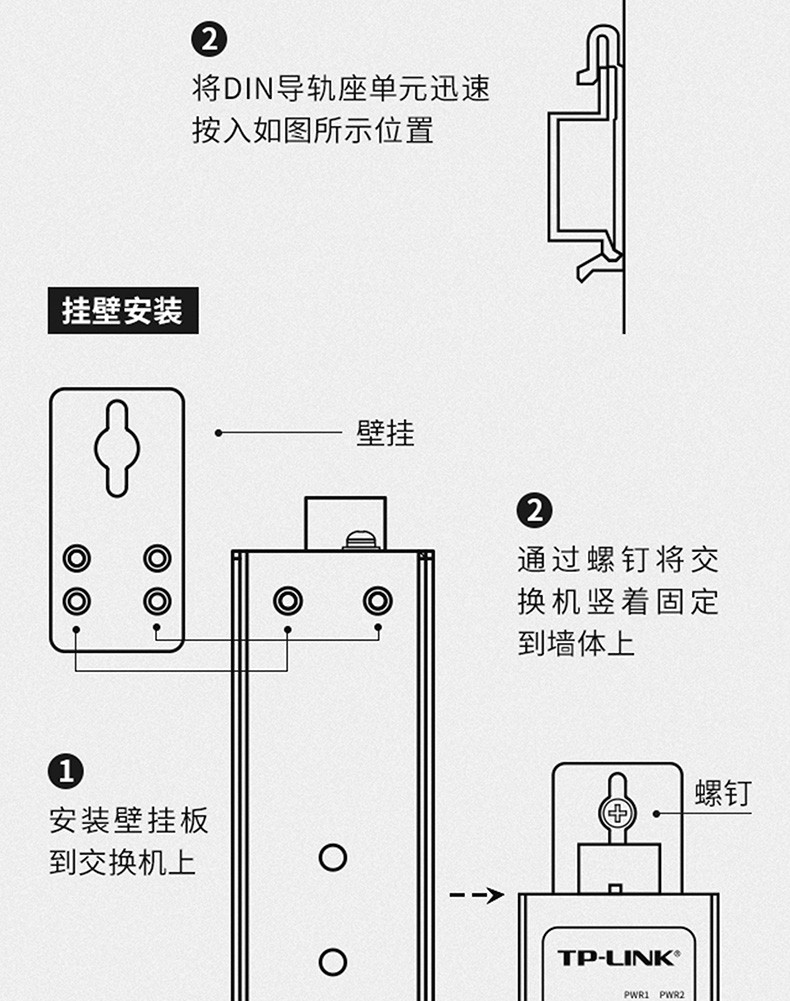 2
将DIN导轨座单元迅速按入如图所示位置

挂壁安装

壁挂

2
通过螺钉将交换机竖着固定到墙体上

1
安装壁挂板到交换机上

螺钉

TP-LINK®
PWR1 PWR2