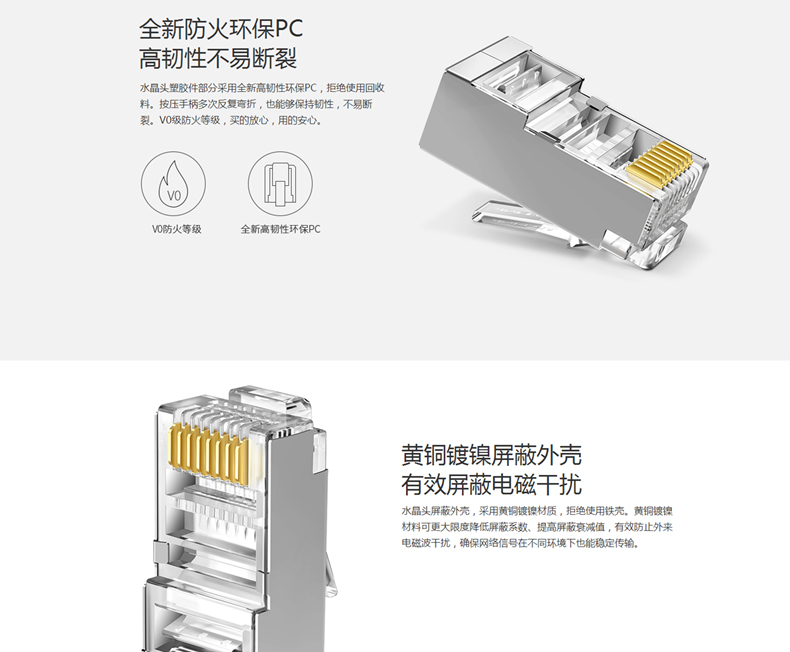 全新防火环保PC
高韧性不易断裂

水晶头塑胶件部分采用全新高韧性环保PC，拒绝使用回收料。按压手柄多次反复弯折，也能够保持韧性，不易断裂。V0级防火等级，买的放心，用的安心。

V0

V0防火等级

全新高韧性环保PC

黄铜镀镍屏蔽外壳
有效屏蔽电磁干扰

水晶头屏蔽外壳，采用黄铜镀镍材质，拒绝使用铁壳。黄铜镀镍材料可更大限度降低屏蔽系数、提高屏蔽衰减值，有效防止外来电磁波干扰，确保网络信号在不同环境下也能稳定传输。