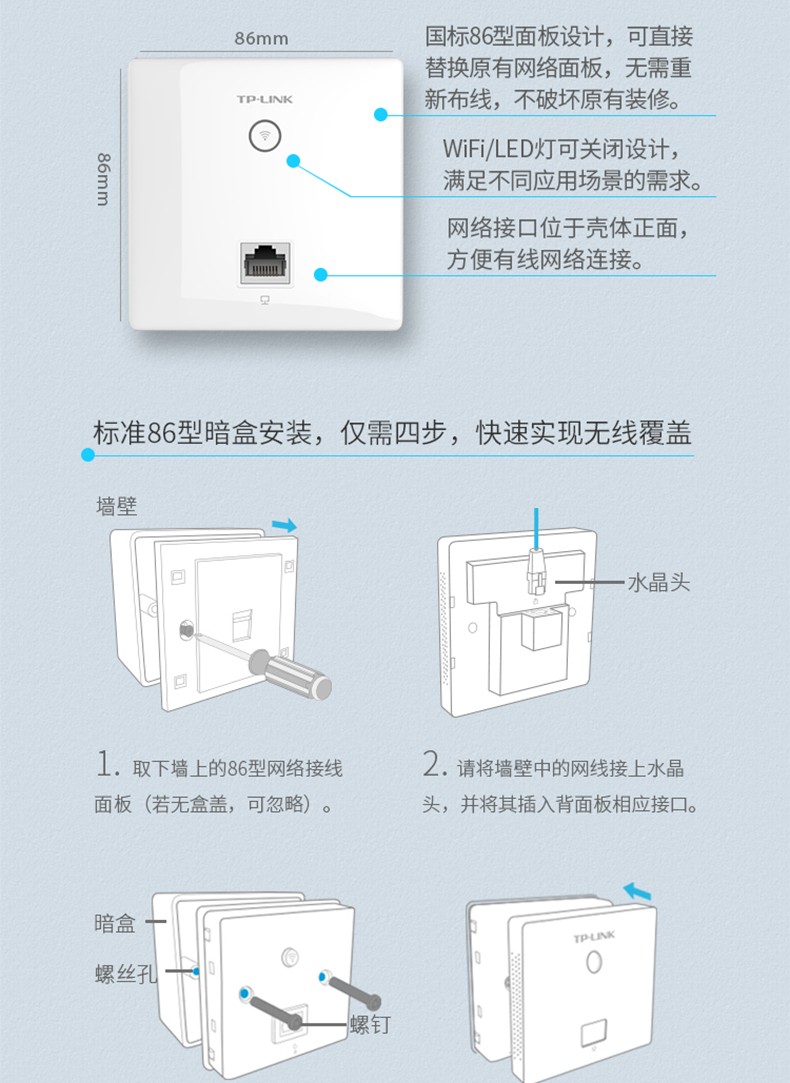 86mm

86mm

TP-LINK

国标86型面板设计，可直接替换原有网络面板，无需重新布线，不破坏原有装修。

WiFi/LED灯可关闭设计，满足不同应用场景的需求。

网络接口位于壳体正面，方便有线网络连接。

标准86型暗盒安装，仅需四步，快速实现无线覆盖

墙壁

水晶头

1. 取下墙上的86型网络接线面板（若无盒盖，可忽略）。

2. 请将墙壁中的网线接上水晶头，并将其插入背面板相应接口。

暗盒

螺丝孔

螺钉

TP-LINK