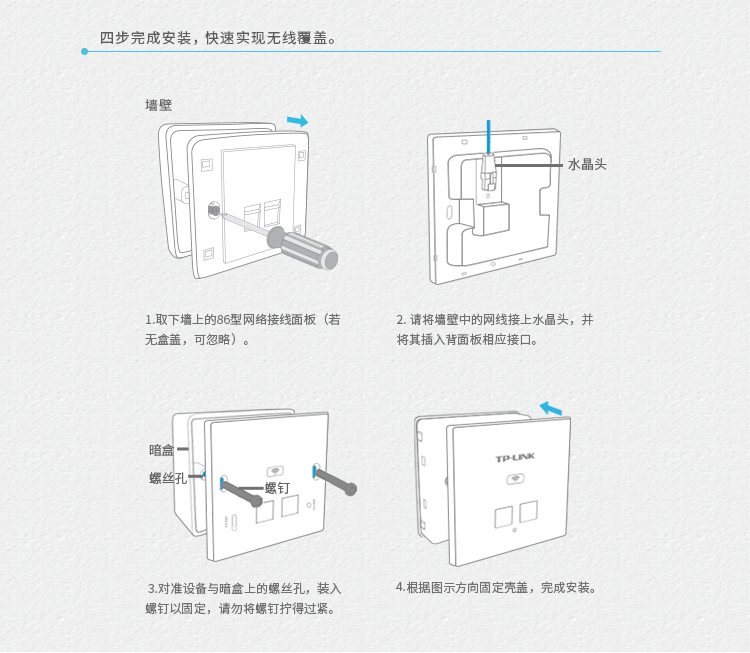 四步完成安装，快速实现无线覆盖。

墙壁

水晶头

1.取下墙上的86型网络接线面板（若无盒盖，可忽略）。

2. 请将墙壁中的网线接上水晶头，并将其插入背面板相应接口。

暗盒

螺丝孔

螺钉

TP-LINK

3.对准设备与暗盒上的螺丝孔，装入螺钉以固定，请勿将螺钉拧得过紧。

4.根据图示方向固定壳盖，完成安装。