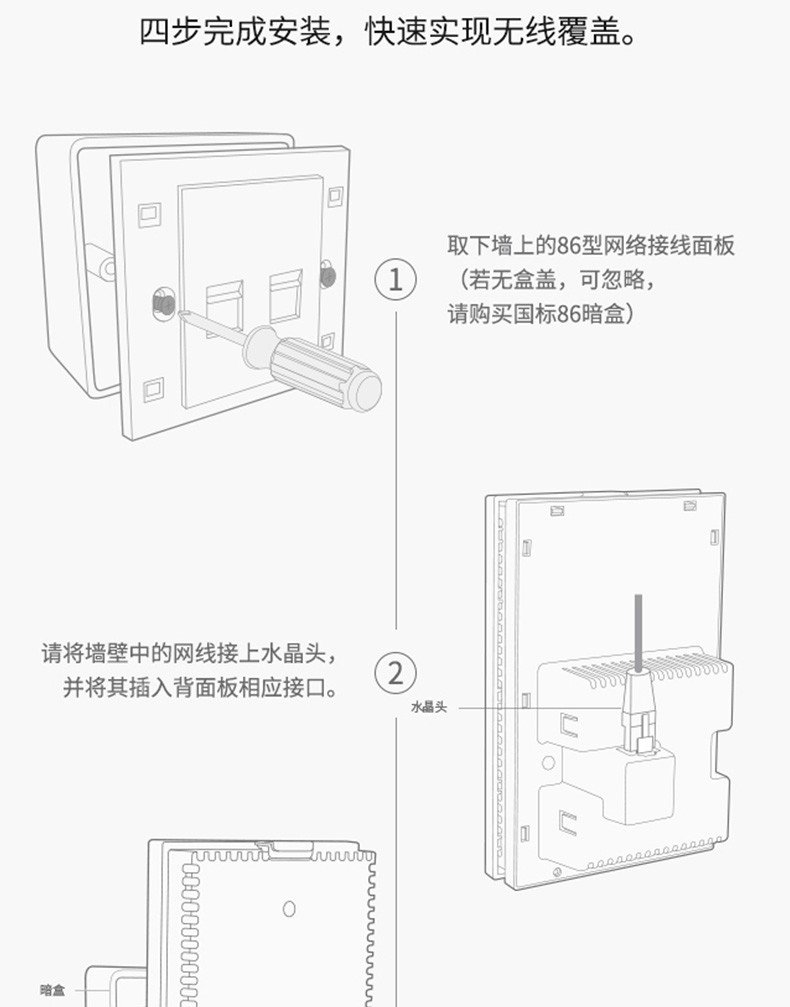 四步完成安装，快速实现无线覆盖。

①

取下墙上的86型网络接线面板（若无盒盖，可忽略，请购买国标86暗盒）

请将墙壁中的网线接上水晶头，并将其插入背面板相应接口。

②

水晶头

暗盒