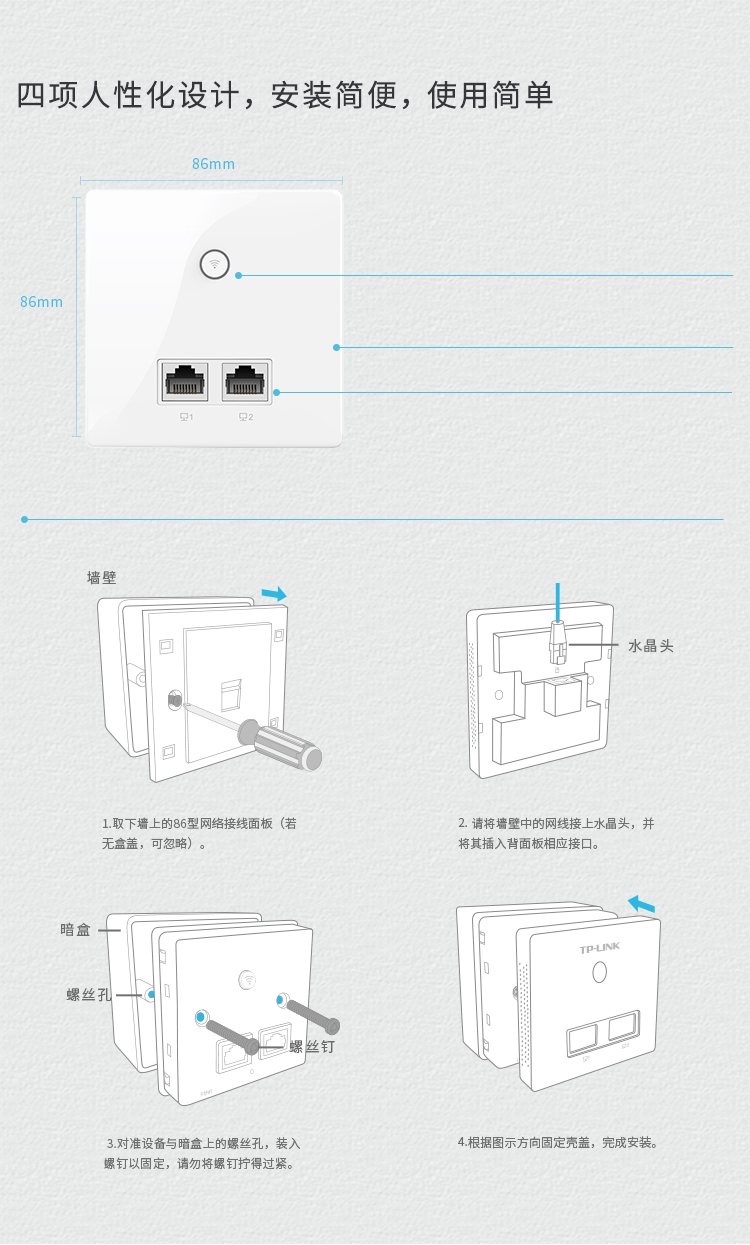 四项人性化设计，安装简便，使用简单

86mm

86mm

1

2

墙壁

水晶头

1.取下墙上的86型网络接线面板（若无盒盖，可忽略）。

2. 请将墙壁中的网线接上水晶头，并将其插入背面板相应接口。

暗盒

螺丝孔

螺丝钉

TP-LINK

3.对准设备与暗盒上的螺丝孔，装入螺钉以固定，请勿将螺钉拧得过紧。

4.根据图示方向固定壳盖，完成安装。