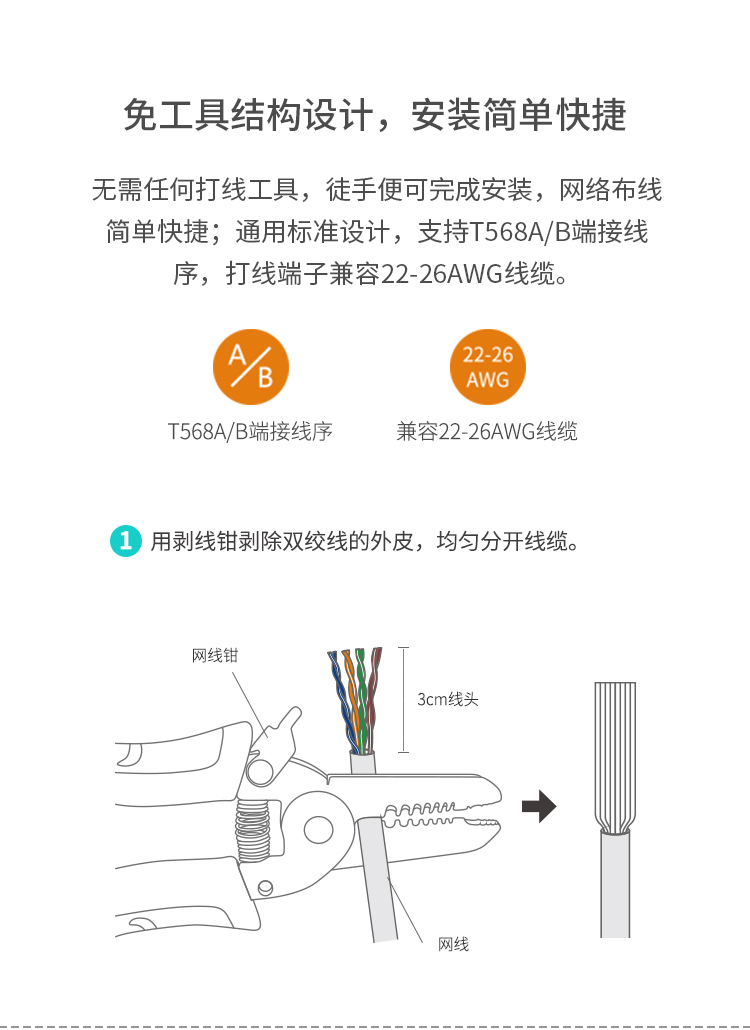 免工具结构设计，安装简单快捷

无需任何打线工具，徒手便可完成安装，网络布线简单快捷；通用标准设计，支持T568A/B端接线序，打线端子兼容22-26AWG线缆。

A/B

T568A/B端接线序

22-26 AWG

兼容22-26AWG线缆

1 用剥线钳剥除双绞线的外皮，均匀分开线缆。

网线钳

3cm线头

网线