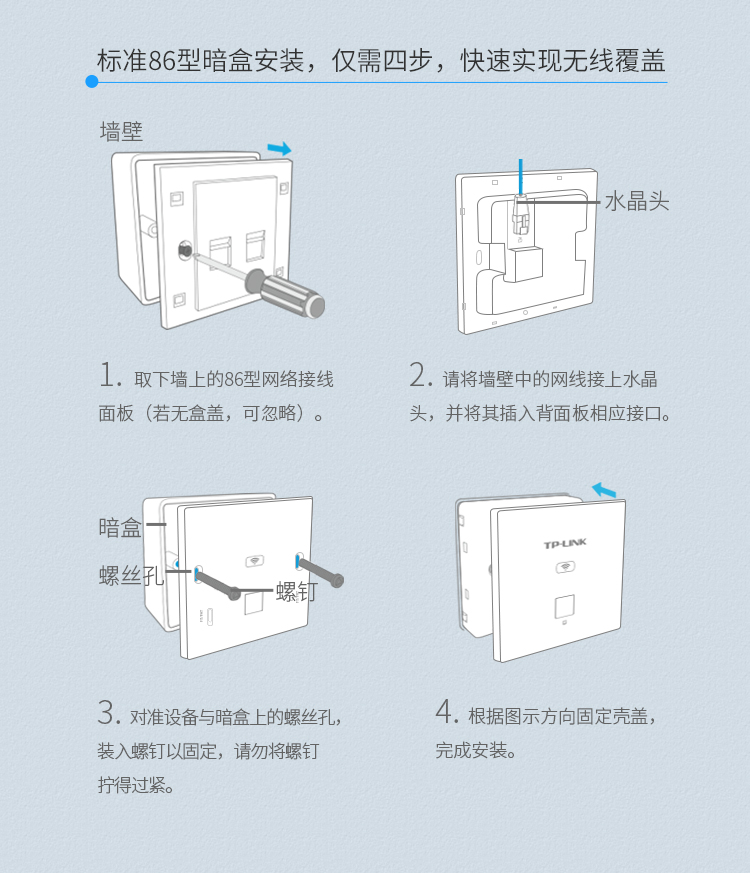 标准86型暗盒安装，仅需四步，快速实现无线覆盖

墙壁

水晶头

1. 取下墙上的86型网络接线面板（若无盒盖，可忽略）。

2. 请将墙壁中的网线接上水晶头，并将其插入背面板相应接口。

暗盒

螺丝孔

螺钉

TP-LINK

3. 对准设备与暗盒上的螺丝孔，装入螺钉以固定，请勿将螺钉拧得过紧。

4. 根据图示方向固定壳盖，完成安装。