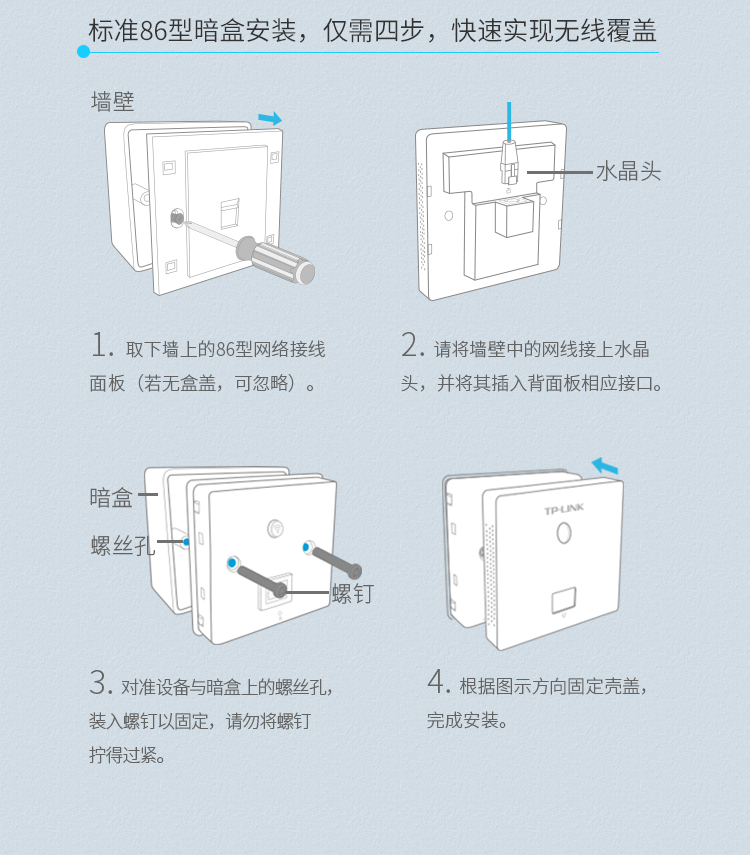 标准86型暗盒安装，仅需四步，快速实现无线覆盖

墙壁

水晶头

1. 取下墙上的86型网络接线面板（若无盒盖，可忽略）。

2. 请将墙壁中的网线接上水晶头，并将其插入背面板相应接口。

暗盒

螺丝孔

螺钉

TP-LINK

3. 对准设备与暗盒上的螺丝孔，装入螺钉以固定，请勿将螺钉拧得过紧。

4. 根据图示方向固定壳盖，完成安装。