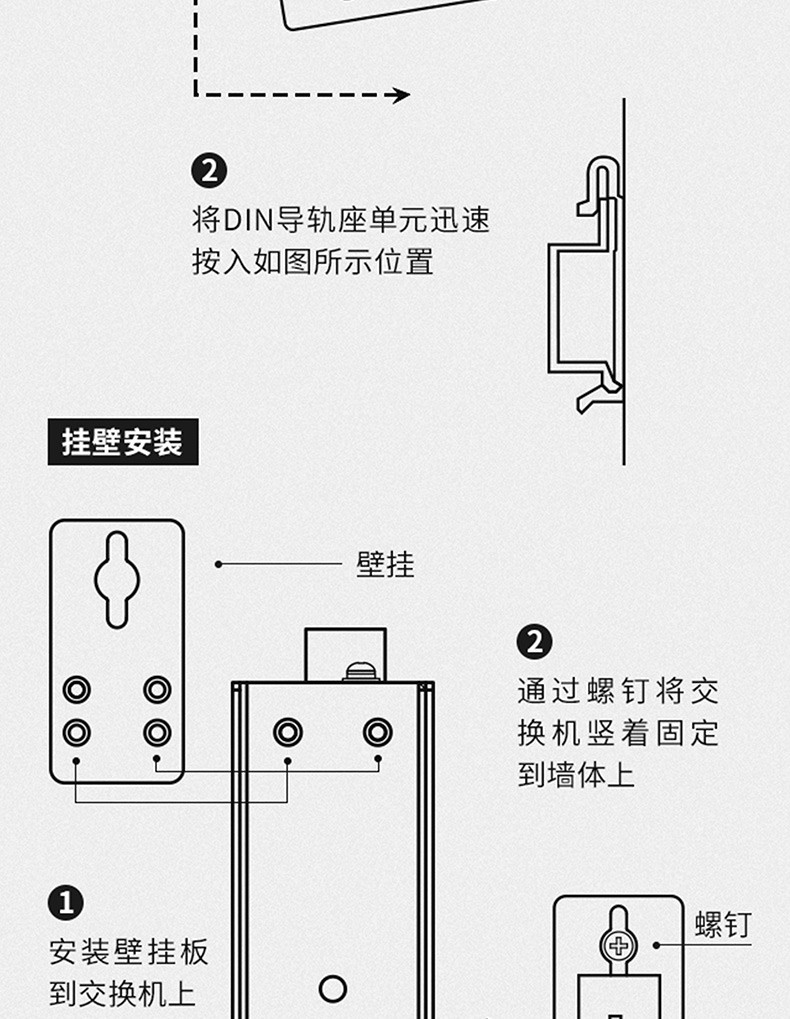 2
将DIN导轨座单元迅速按入如图所示位置

挂壁安装

壁挂

2
通过螺钉将交换机竖着固定到墙体上

1
安装壁挂板到交换机上

螺钉