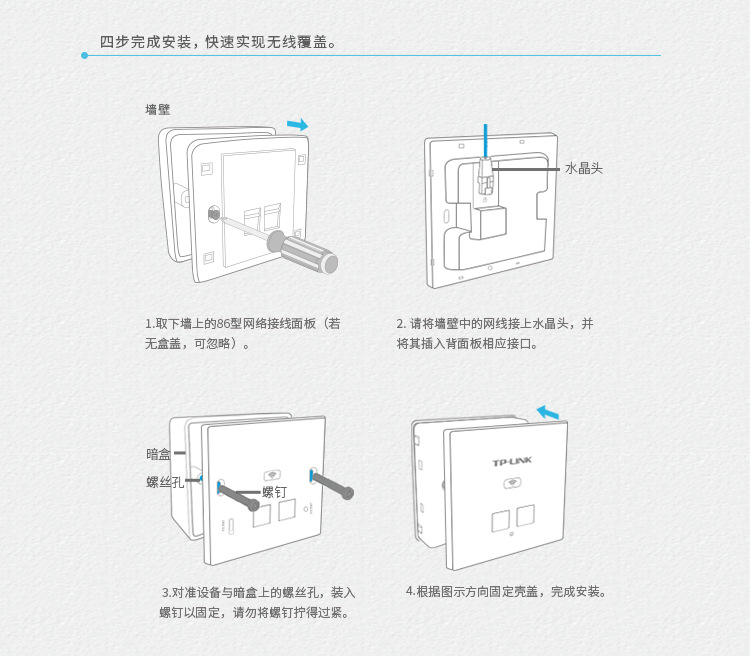 四步完成安装，快速实现无线覆盖。

墙壁

水晶头

1.取下墙上的86型网络接线面板（若无盒盖，可忽略）。

2. 请将墙壁中的网线接上水晶头，并将其插入背面板相应接口。

暗盒

螺丝孔

螺钉

TP-LINK

3.对准设备与暗盒上的螺丝孔，装入螺钉以固定，请勿将螺钉拧得过紧。

4.根据图示方向固定壳盖，完成安装。