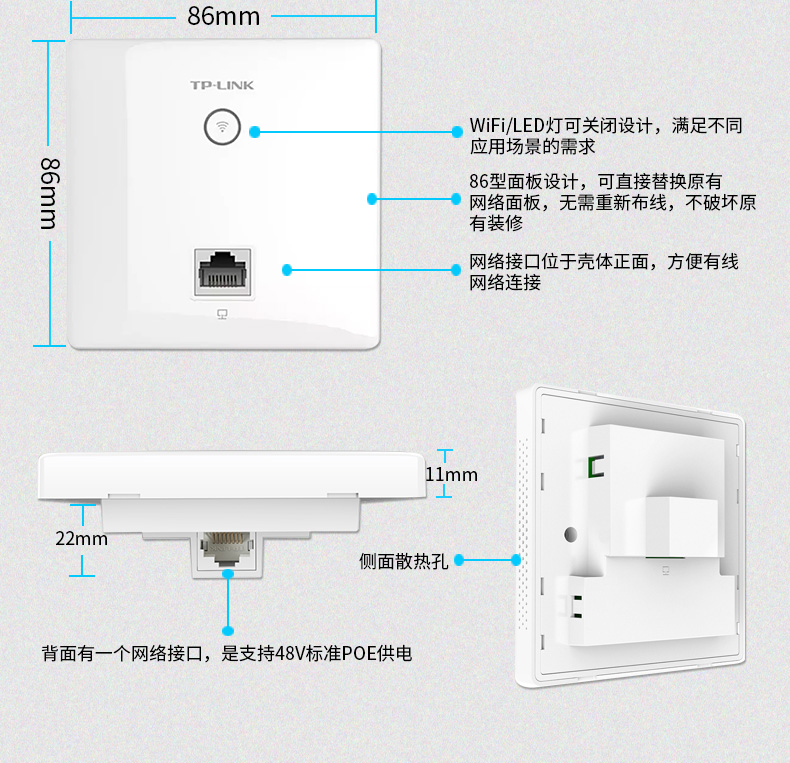 86mm

86mm

TP-LINK

WiFi/LED灯可关闭设计，满足不同应用场景的需求

86型面板设计，可直接替换原有网络面板，无需重新布线，不破坏原有装修

网络接口位于壳体正面，方便有线网络连接

11mm

22mm

侧面散热孔

背面有一个网络接口，是支持48V标准POE供电