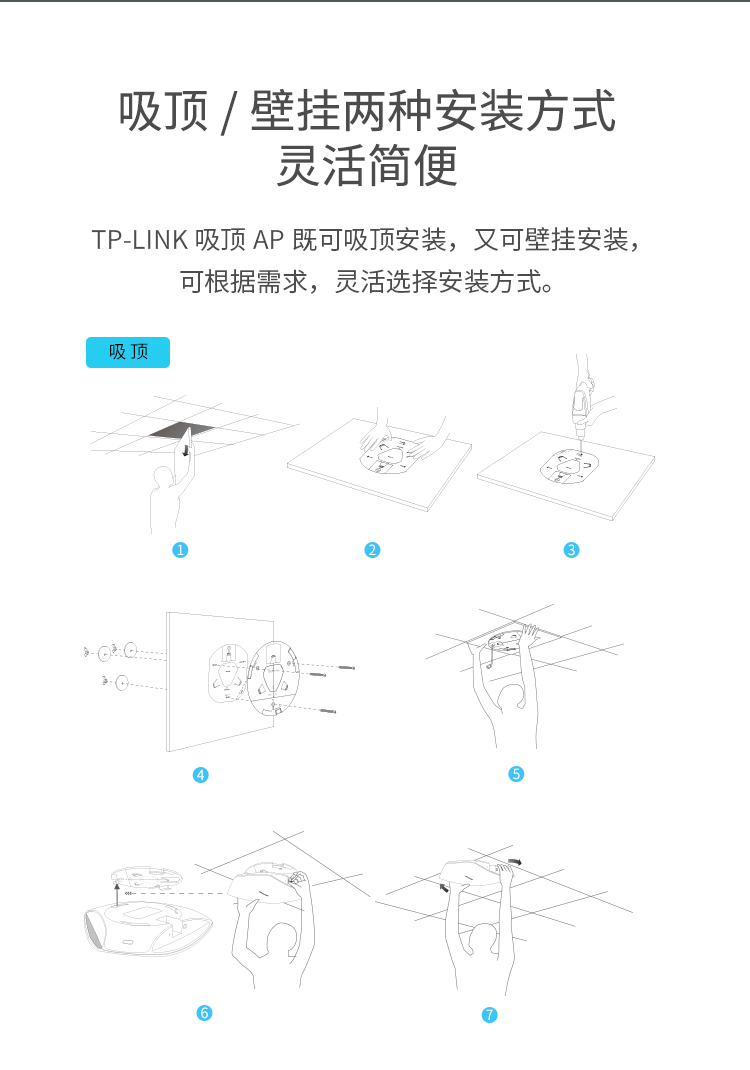 吸顶 / 壁挂两种安装方式
灵活简便

TP-LINK 吸顶 AP 既可吸顶安装，又可壁挂安装，可根据需求，灵活选择安装方式。

吸顶

1

2

3

4

5

6

7