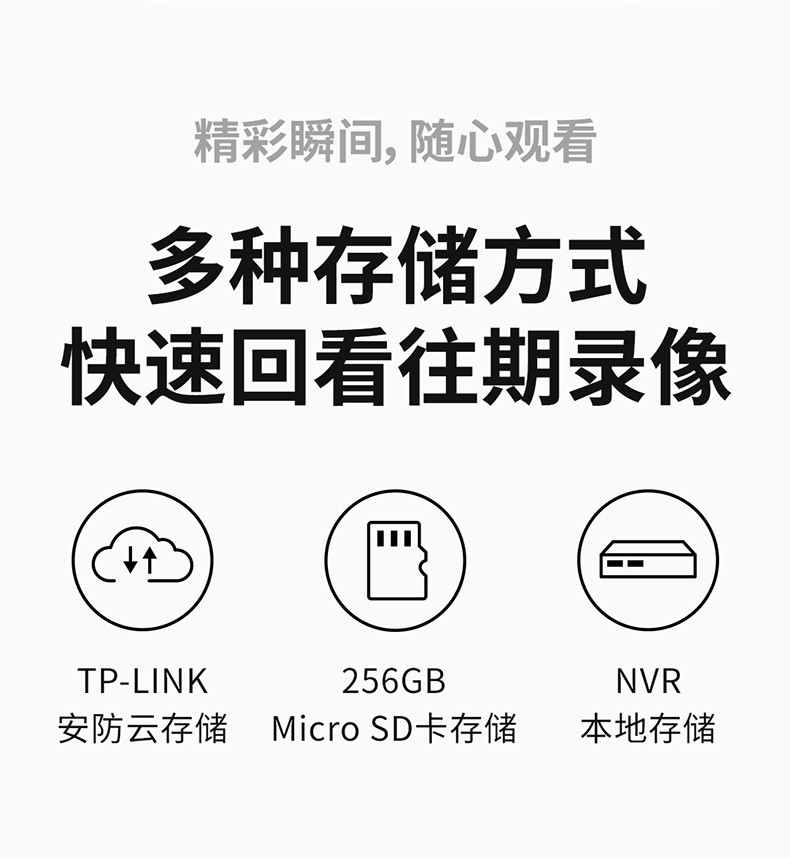 精彩瞬间，随心观看

多种存储方式
快速回看往期录像

TP-LINK
安防云存储

256GB
Micro SD卡存储

NVR
本地存储