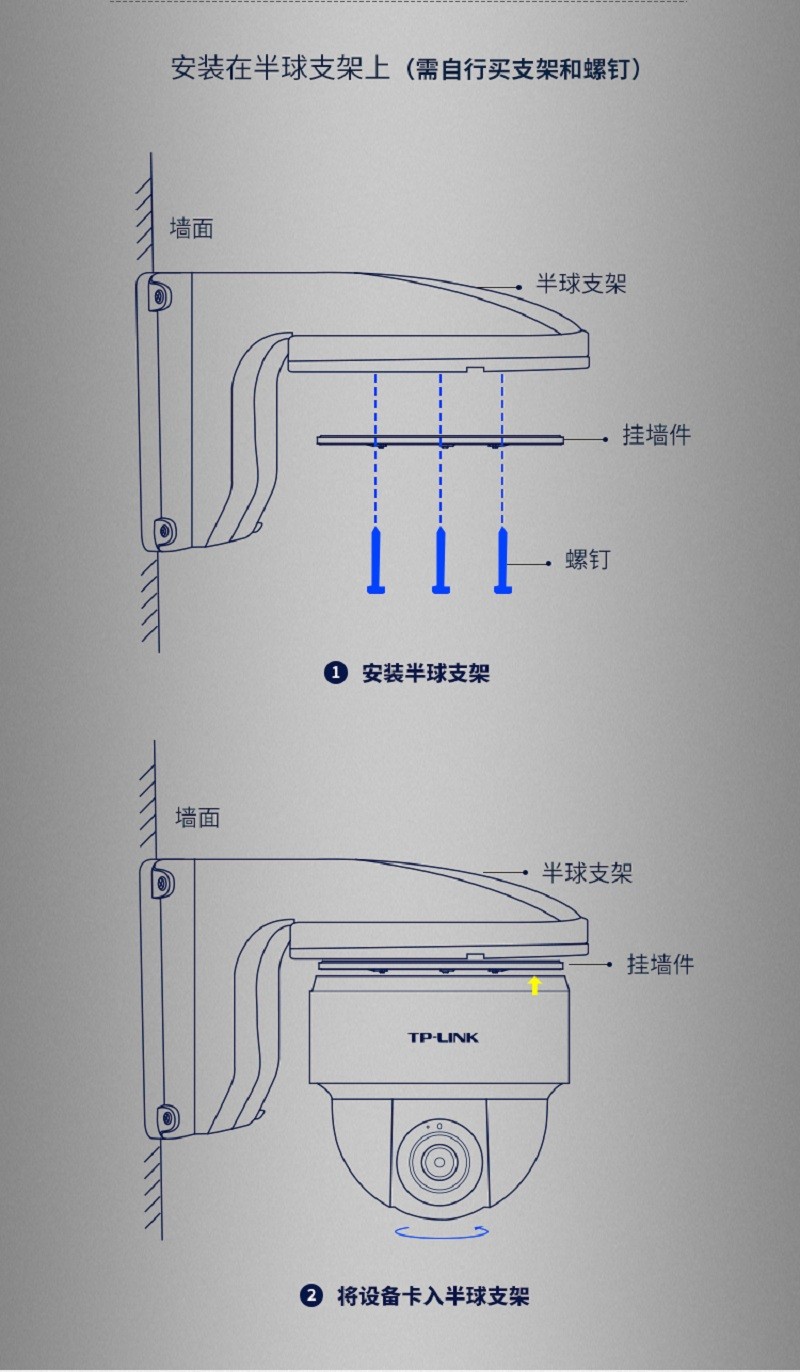 安装在半球支架上（需自行买支架和螺钉）

墙面

半球支架

挂墙件

螺钉

1 安装半球支架

墙面

半球支架

挂墙件

TP-LINK

2 将设备卡入半球支架