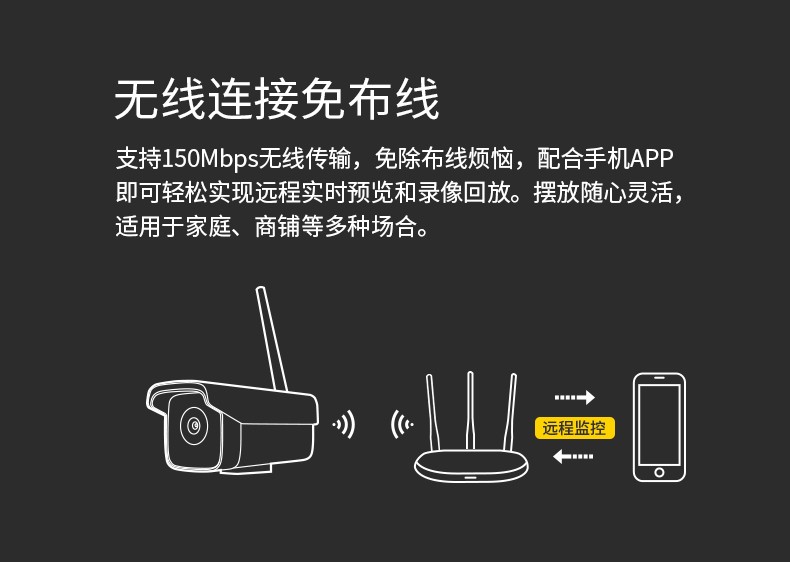 无线连接免布线

支持150Mbps无线传输，免除布线烦恼，配合手机APP即可轻松实现远程实时预览和录像回放。摆放随心灵活，适用于家庭、商铺等多种场合。

远程监控