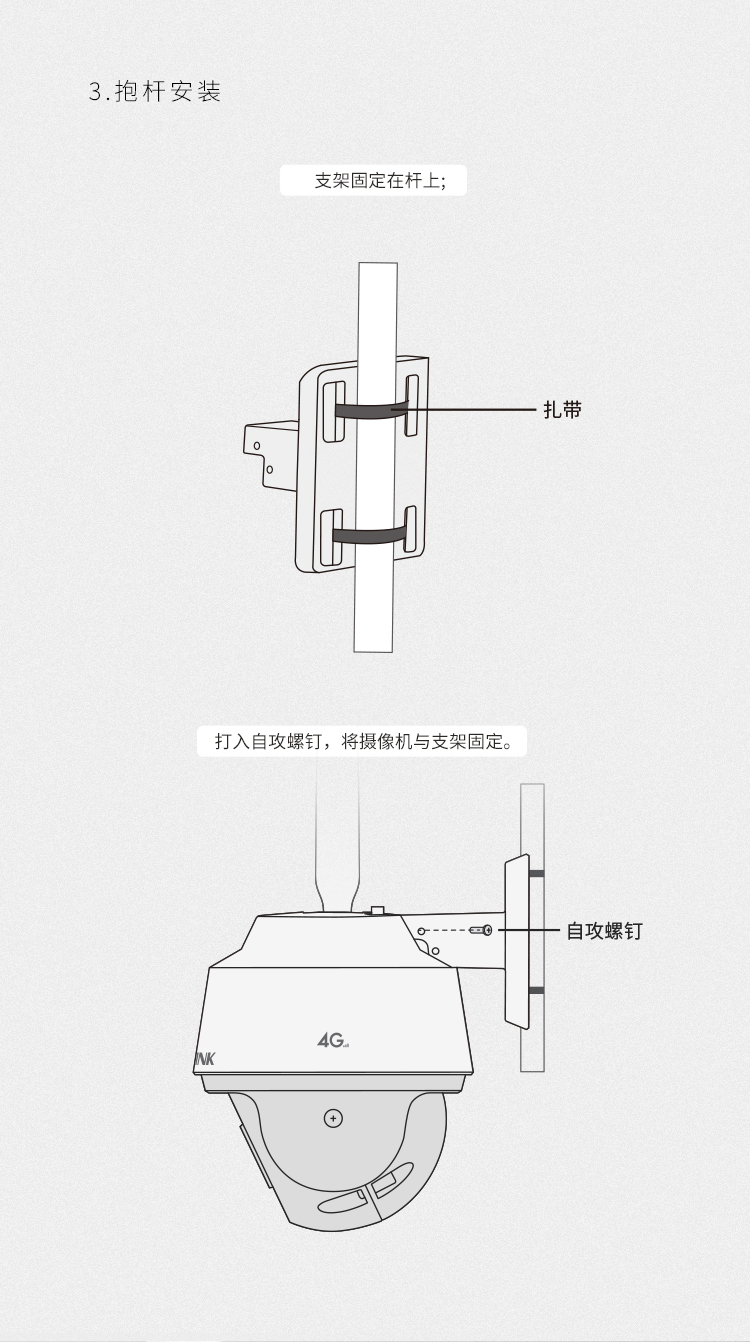 3.抱杆安装

支架固定在杆上;

扎带

打入自攻螺钉，将摄像机与支架固定。

自攻螺钉

4G

INK