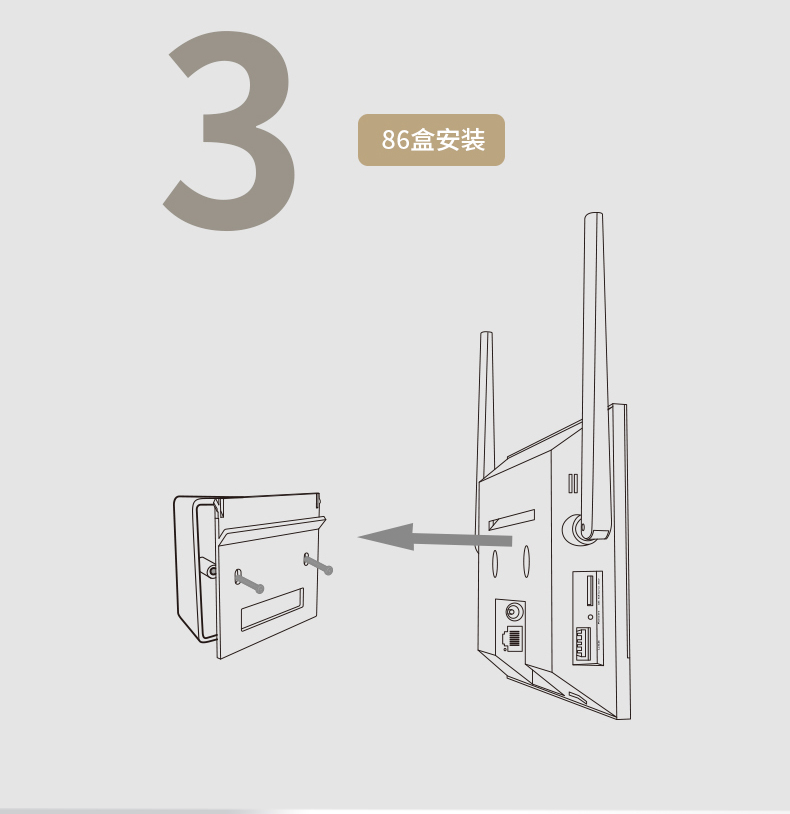 3

86盒安装