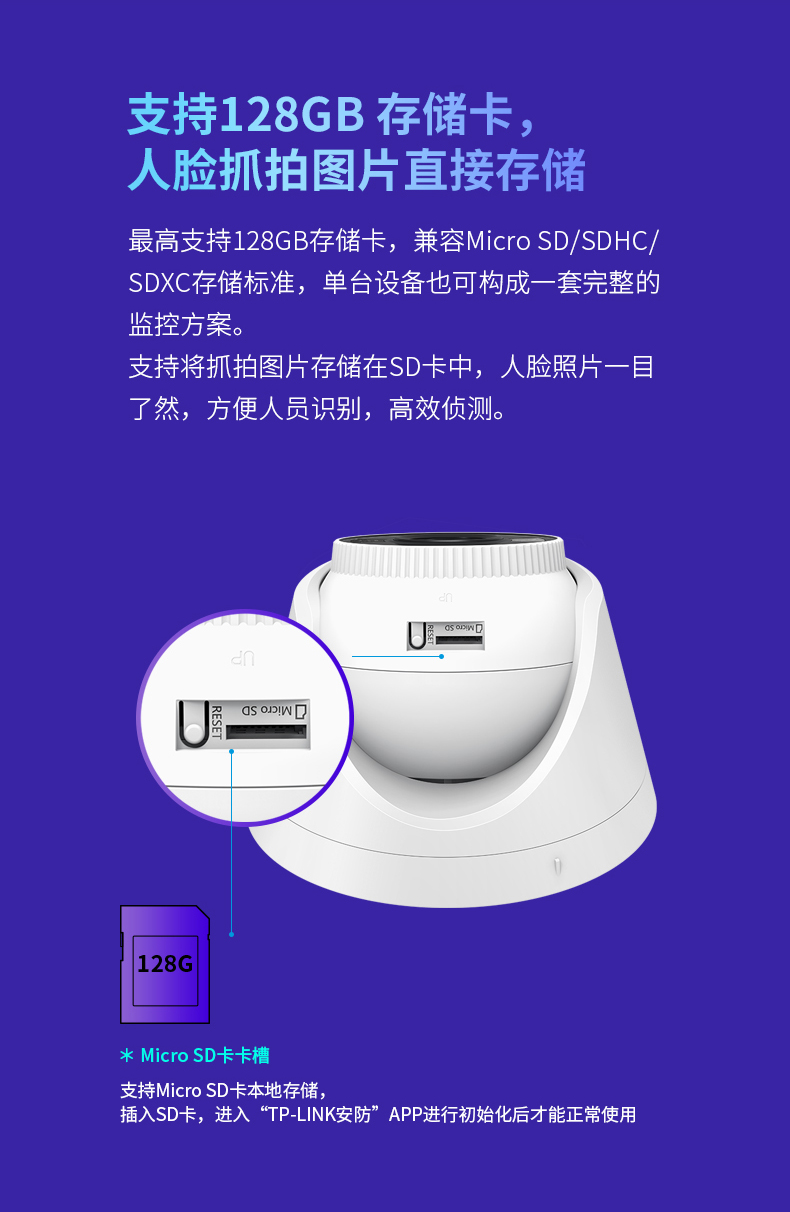 支持128GB 存储卡，
人脸抓拍图片直接存储

最高支持128GB存储卡，兼容Micro SD/SDHC/SDXC存储标准，单台设备也可构成一套完整的监控方案。
支持将抓拍图片存储在SD卡中，人脸照片一目了然，方便人员识别，高效侦测。

UP
RESET
Micro SD

UP
RESET
Micro SD

128G

* Micro SD卡卡槽

支持Micro SD卡本地存储，
插入SD卡，进入“TP-LINK安防”APP进行初始化后才能正常使用